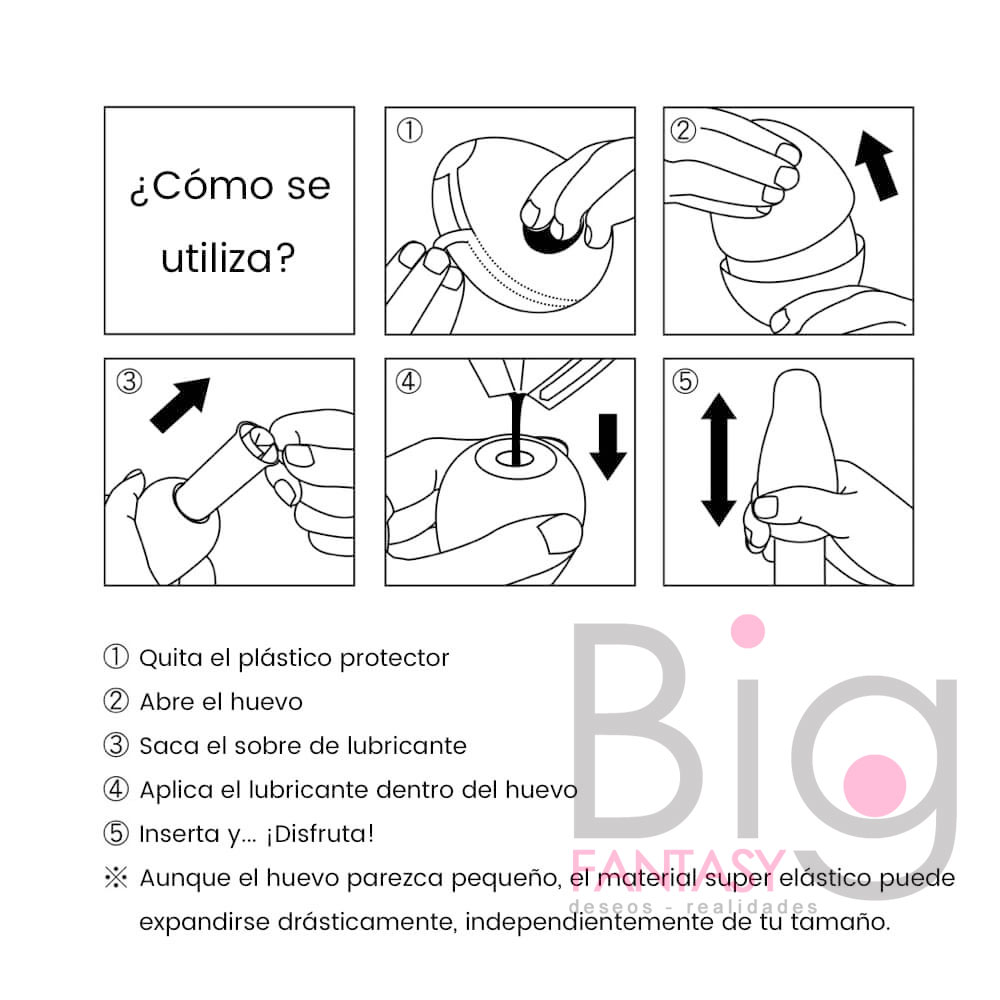 ¿Cómo se utiliza?

①

②

③

④

⑤

① Quita el plástico protector
② Abre el huevo
③ Saca el sobre de lubricante
④ Aplica el lubricante dentro del huevo
⑤ Inserta y... ¡Disfruta!
※ Aunque el huevo parezca pequeño, el material super elástico puede expandirse drásticamente, independientemente de tu tamaño.

Big
FANTASY
deseos - realidades